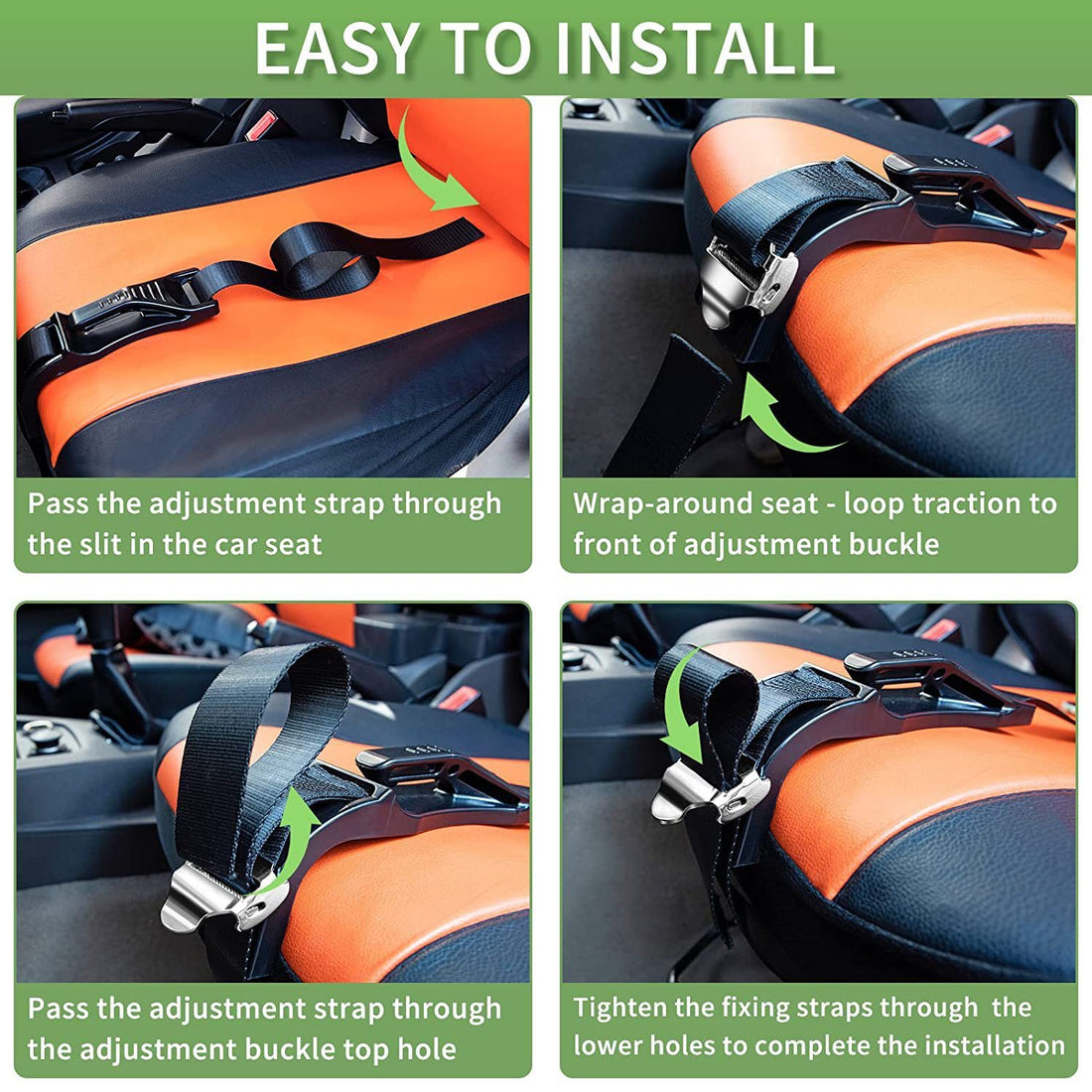 EASY TO INSTALL

Pass the adjustment strap through the slit in the car seat

Wrap-around seat - loop traction to front of adjustment buckle

Pass the adjustment strap through the adjustment buckle top hole

Tighten the fixing straps through the lower holes to complete the installation